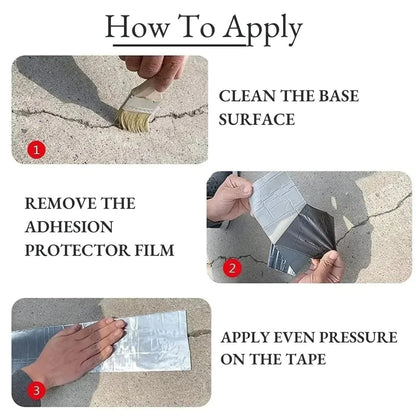 How To Apply

1

CLEAN THE BASE SURFACE

REMOVE THE ADHESION PROTECTOR FILM

2

3

APPLY EVEN PRESSURE ON THE TAPE